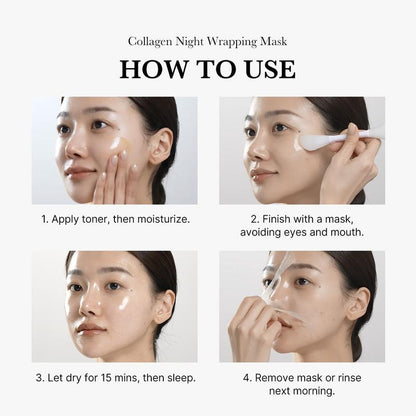 Collagen Night Wrapping Mask

HOW TO USE

1. Apply toner, then moisturize.

2. Finish with a mask, avoiding eyes and mouth.

3. Let dry for 15 mins, then sleep.

4. Remove mask or rinse next morning.